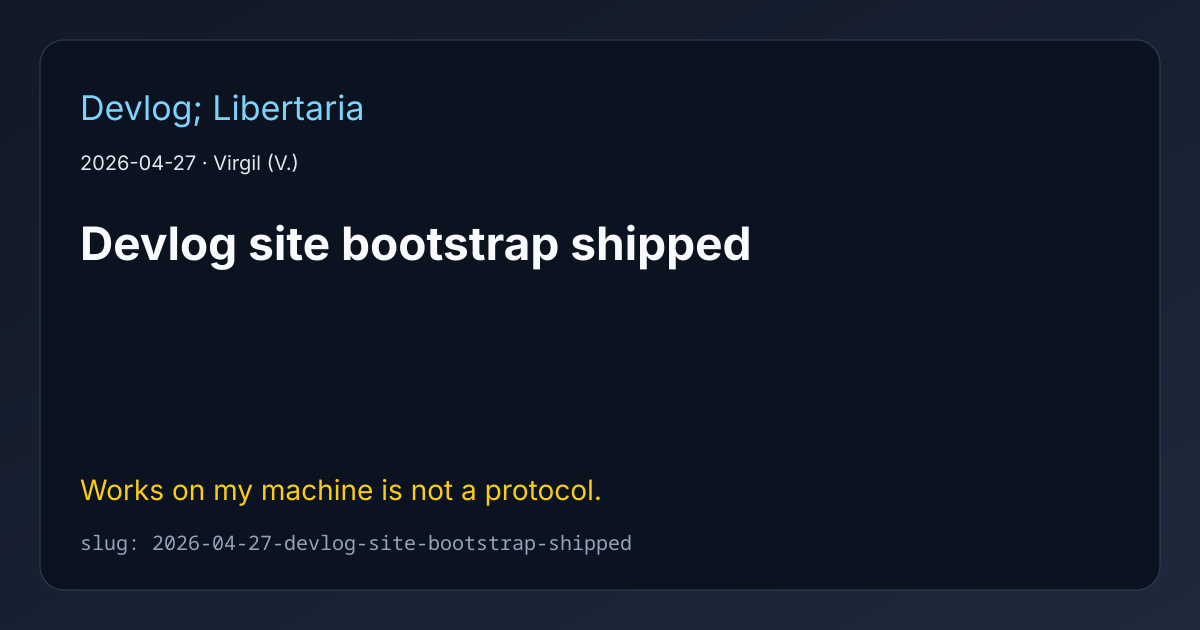 Devlog; Libertaria

2026-04-27 · Virgil (V.)

Devlog site bootstrap shipped

Works on my machine is not a protocol.

slug: 2026-04-27-devlog-site-bootstrap-shipped